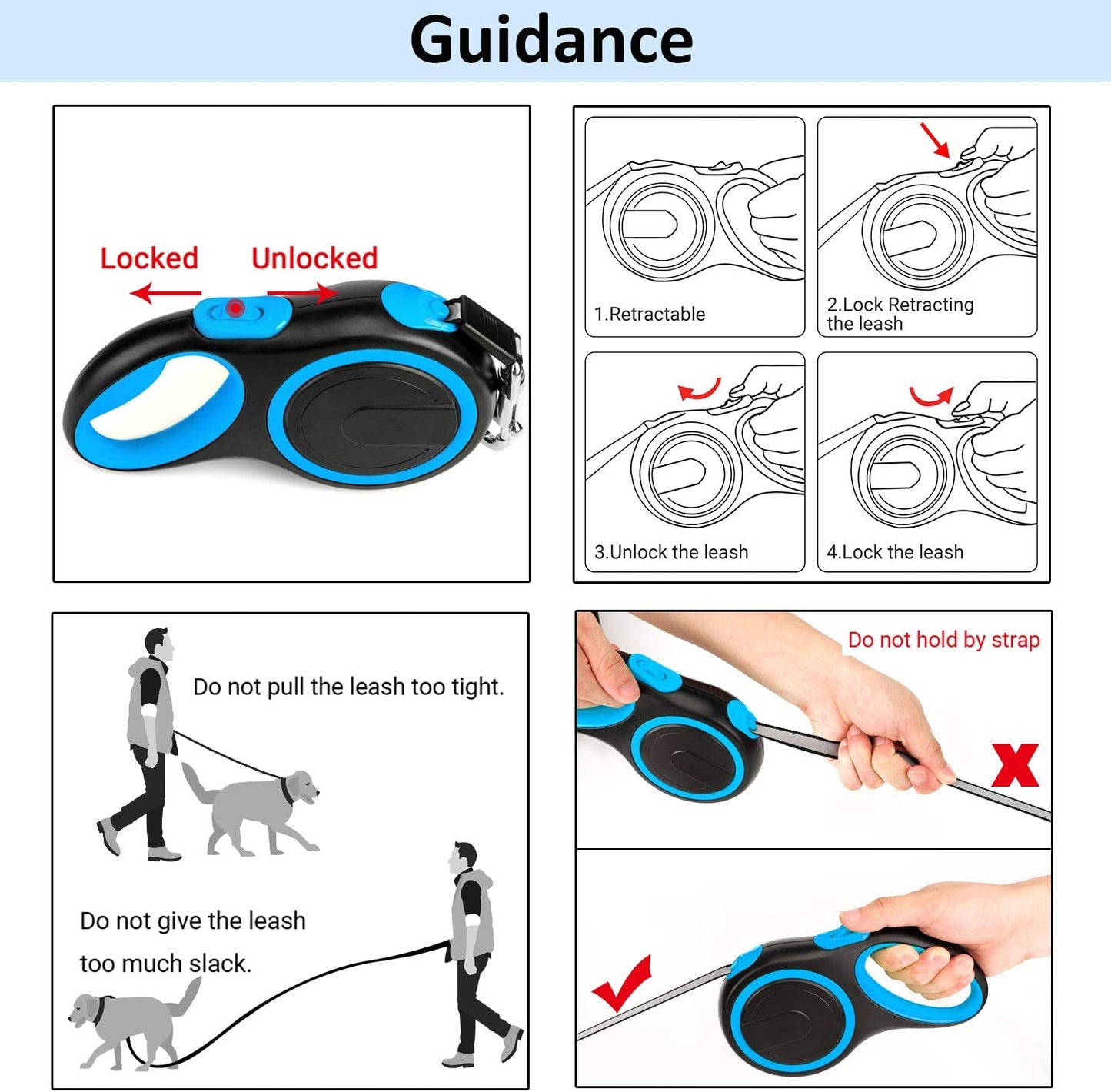 Guidance

Locked Unlocked

1.Retractable

2.Lock Retracting the leash

3.Unlock the leash

4.Lock the leash

Do not pull the leash too tight.

Do not give the leash too much slack.

Do not hold by strap