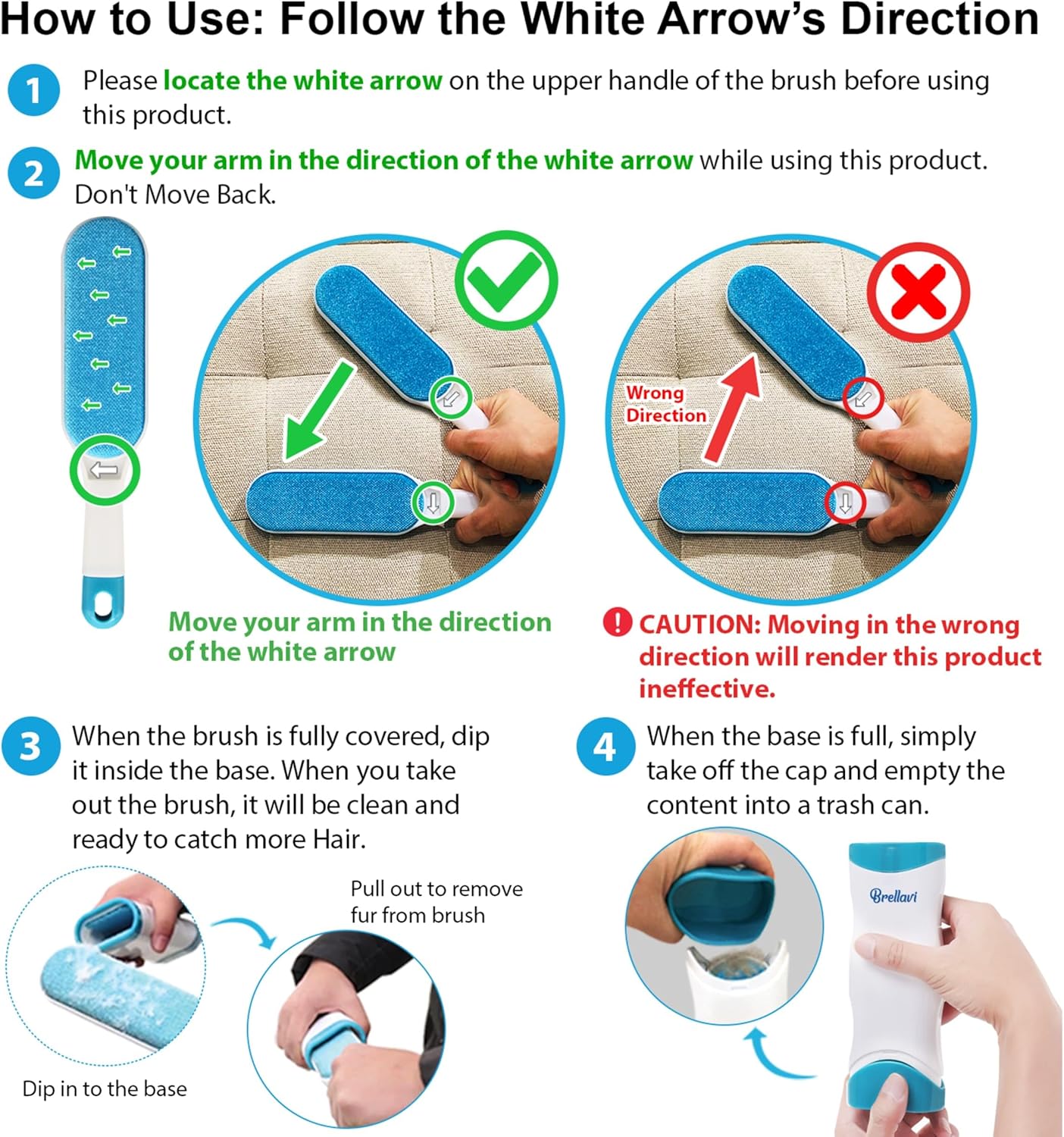 How to Use: Follow the White Arrow's Direction

1 Please locate the white arrow on the upper handle of the brush before using this product.

2 Move your arm in the direction of the white arrow while using this product. Don't Move Back.

Wrong Direction

Move your arm in the direction of the white arrow

CAUTION: Moving in the wrong direction will render this product ineffective.

3 When the brush is fully covered, dip it inside the base. When you take out the brush, it will be clean and ready to catch more Hair.

4 When the base is full, simply take off the cap and empty the content into a trash can.

Pull out to remove fur from brush

Dip in to the base

Brellavi