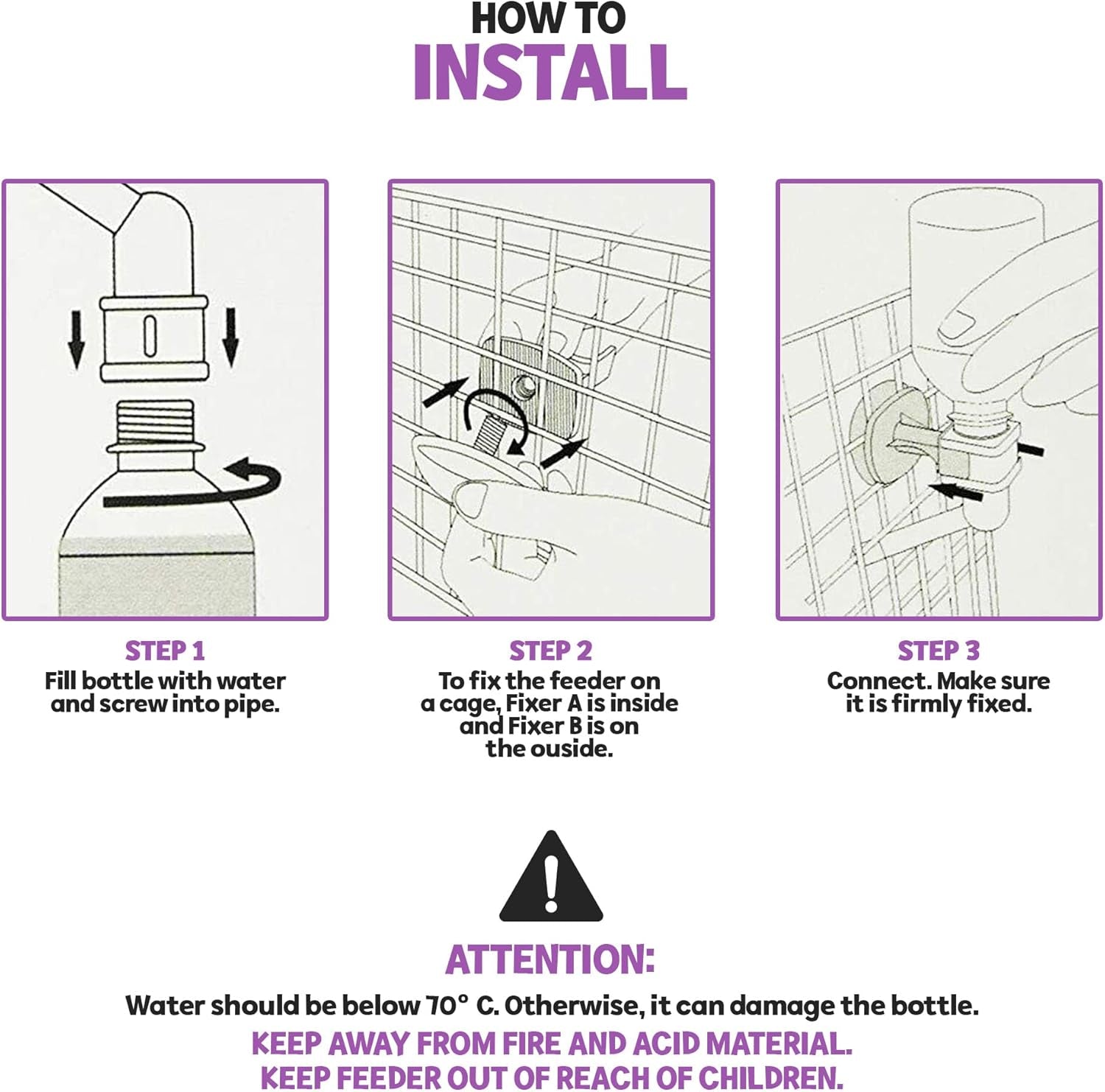 HOW TO
INSTALL

STEP 1
Fill bottle with water and screw into pipe.

STEP 2
To fix the feeder on a cage, Fixer A is inside and Fixer B is on the ouside.

STEP 3
Connect. Make sure it is firmly fixed.

ATTENTION:
Water should be below 70° C. Otherwise, it can damage the bottle.
KEEP AWAY FROM FIRE AND ACID MATERIAL.
KEEP FEEDER OUT OF REACH OF CHILDREN.